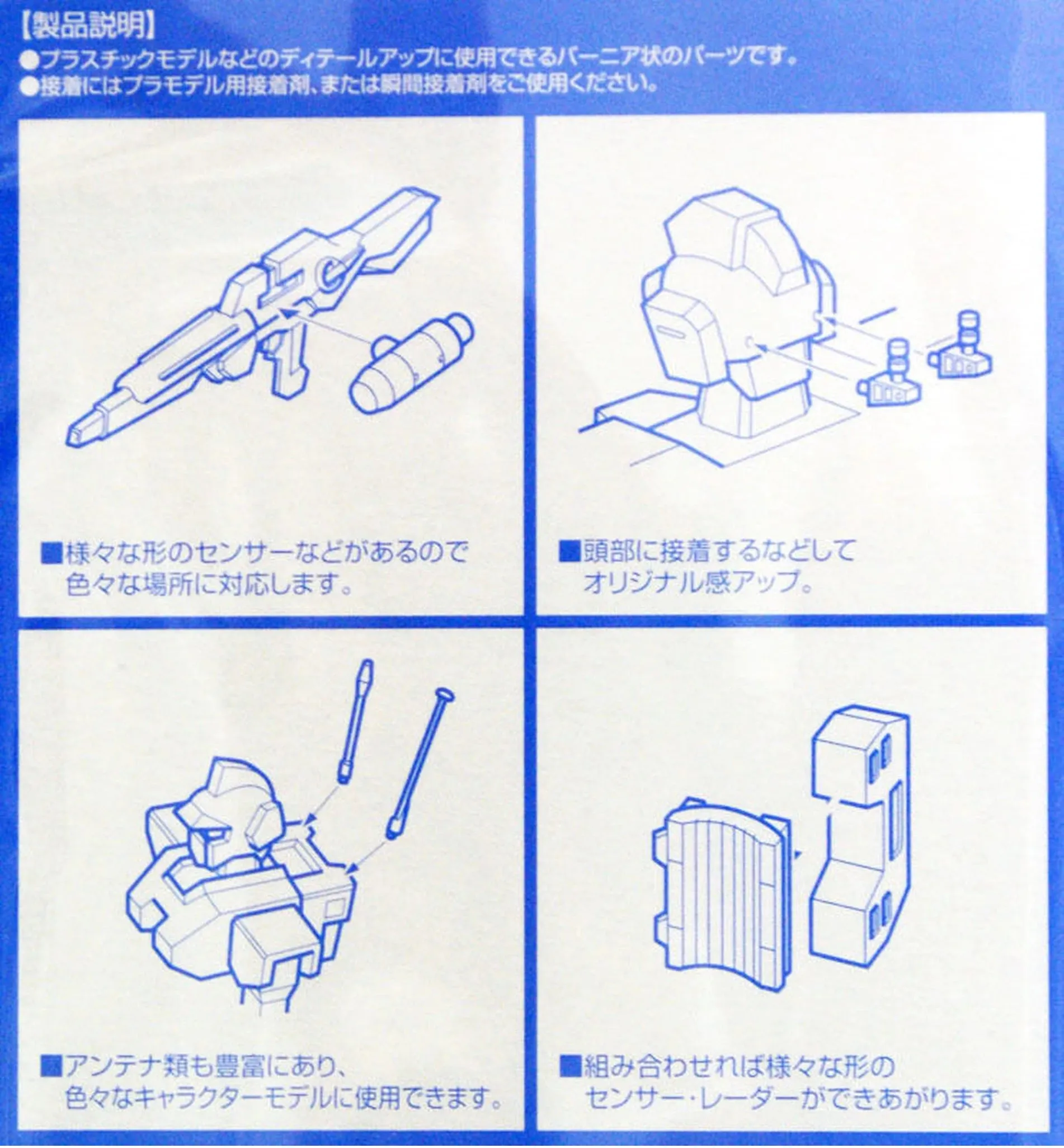 【製品説明】
●プラスチックモデルなどのディテールアップに使用できるバーニア状のパーツです。
●接着にはプラモデル用接着剤、または瞬間接着剤をご使用ください。

■様々な形のセンサーなどがあるので色々な場所に対応します。

■頭部に接着するなどしてオリジナル感アップ。

■アンテナ類も豊富にあり、色々なキャラクターモデルに使用できます。

■組み合わせれば様々な形のセンサー・レーダーができあがります。