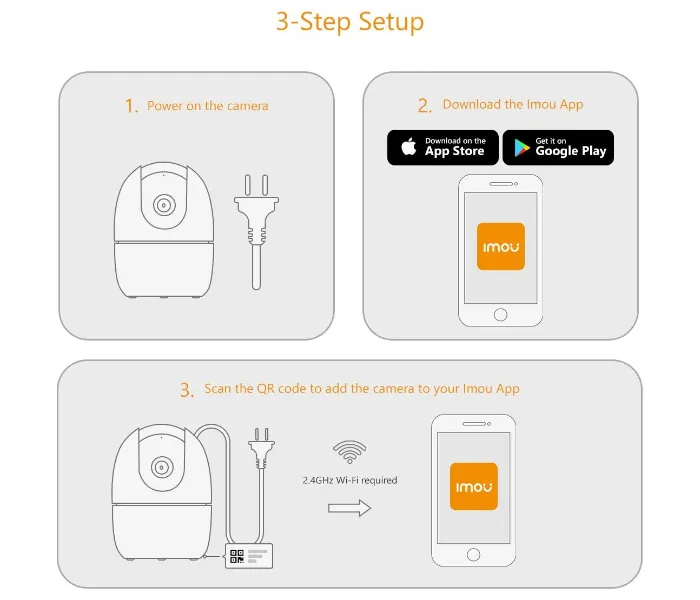 3-Step Setup

1. Power on the camera

2. Download the Imou App

Download on the App Store

Get it on Google Play

imou

3. Scan the QR code to add the camera to your Imou App

2.4GHz Wi-Fi required

imou